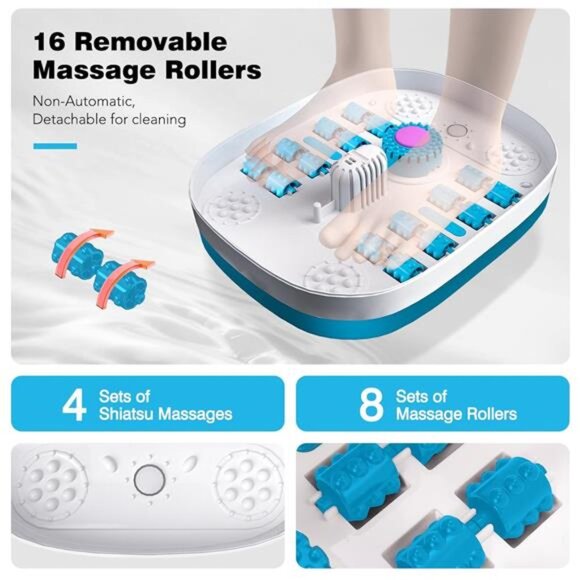 16 Removable Massage Rollers

Non-Automatic, Detachable for cleaning

4 Sets of Shiatsu Massages

8 Sets of Massage Rollers